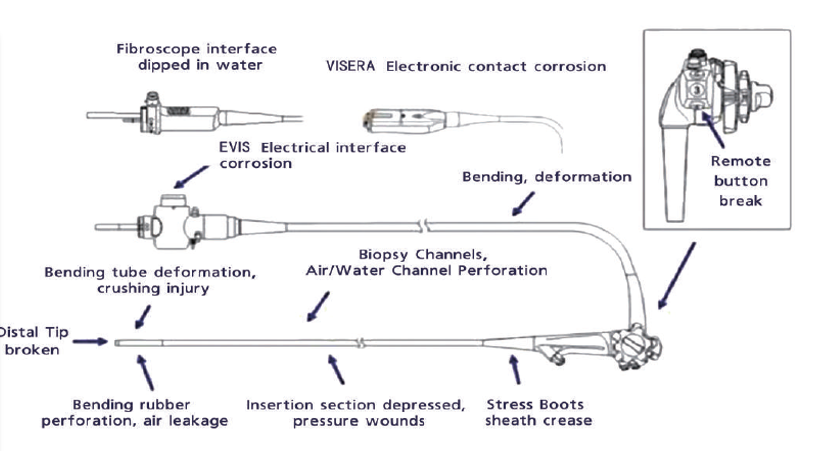 Fibroscope interface dipped in water

VISERA Electronic contact corrosion

EVIS Electrical interface corrosion

Bending, deformation

Remote button break

Biopsy Channels, Air/Water Channel Perforation

Bending tube deformation, crushing injury

Distal Tip broken

Bending rubber perforation, air leakage

Insertion section depressed, pressure wounds

Stress Boots sheath crease